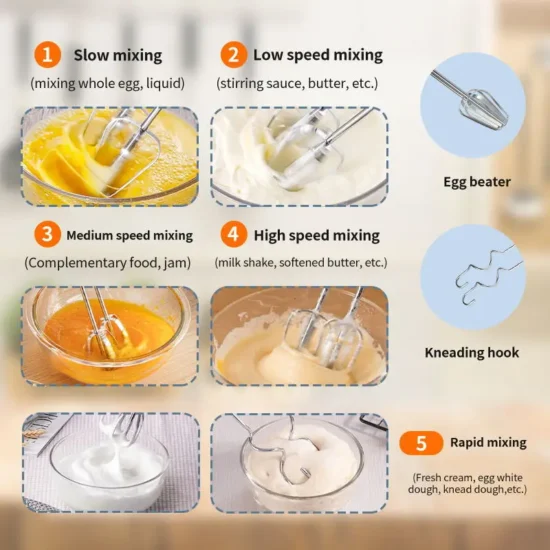 1 Slow mixing
(mixing whole egg, liquid)

2 Low speed mixing
(stirring sauce, butter, etc.)

Egg beater

3 Medium speed mixing
(Complementary food, jam)

4 High speed mixing
(milk shake, softened butter, etc.)

Kneading hook

5 Rapid mixing
(Fresh cream, egg white dough, knead dough,etc.)